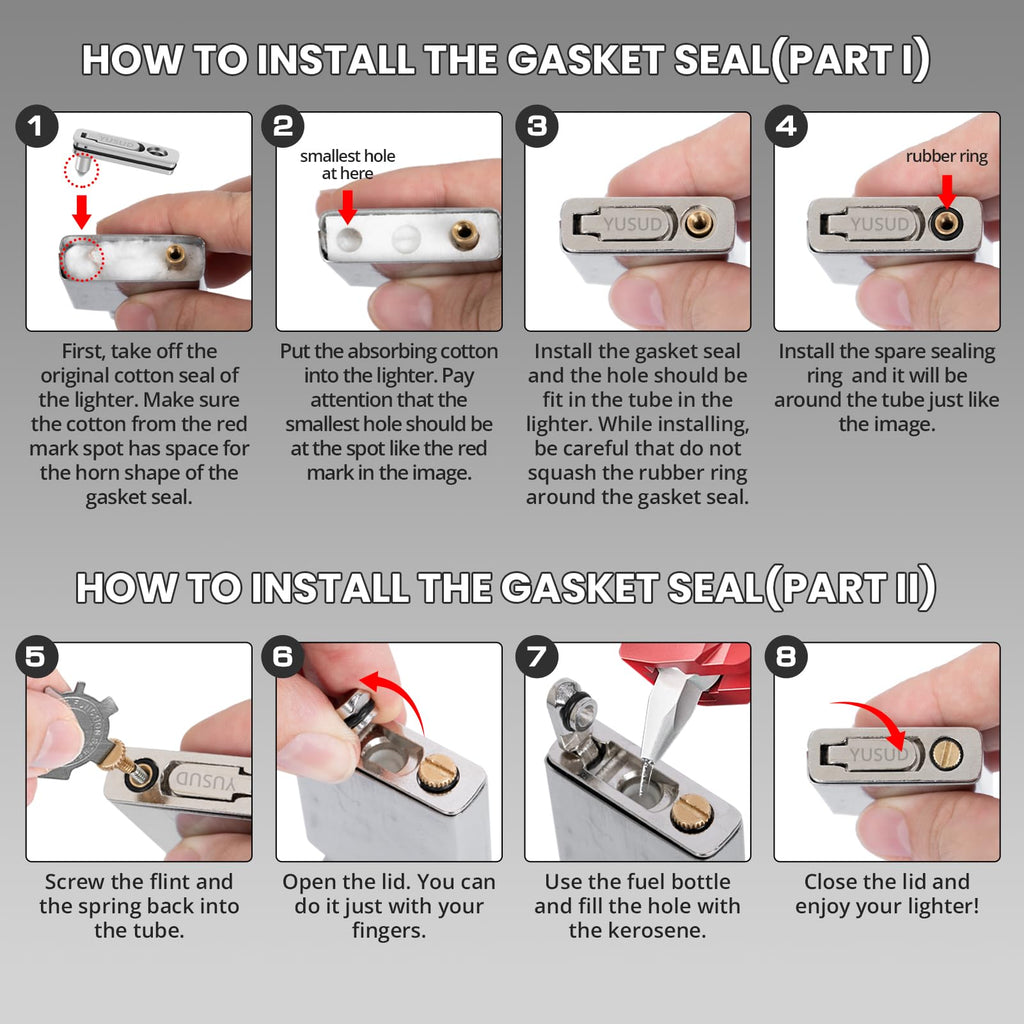 HOW TO INSTALL THE GASKET SEAL(PART I)

1
YUSUD

First, take off the original cotton seal of the lighter. Make sure the cotton from the red mark spot has space for the horn shape of the gasket seal.

2
smallest hole at here

Put the absorbing cotton into the lighter. Pay attention that the smallest hole should be at the spot like the red mark in the image.

3
YUSUD

Install the gasket seal and the hole should be fit in the tube in the lighter. While installing, be careful that do not squash the rubber ring around the gasket seal.

4
rubber ring
YUSUD

Install the spare sealing ring and it will be around the tube just like the image.

HOW TO INSTALL THE GASKET SEAL(PART II)

5
YUSUD

Screw the flint and the spring back into the tube.

6

Open the lid. You can do it just with your fingers.

7

Use the fuel bottle and fill the hole with the kerosene.

8
YUSUD

Close the lid and enjoy your lighter!